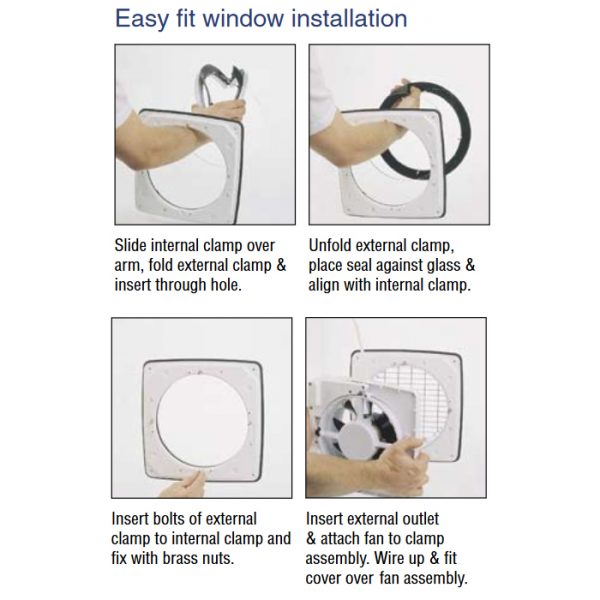 Easy fit window installation

Slide internal clamp over arm, fold external clamp & insert through hole.

Unfold external clamp, place seal against glass & align with internal clamp.

Insert bolts of external clamp to internal clamp and fix with brass nuts.

Insert external outlet & attach fan to clamp assembly. Wire up & fit cover over fan assembly.