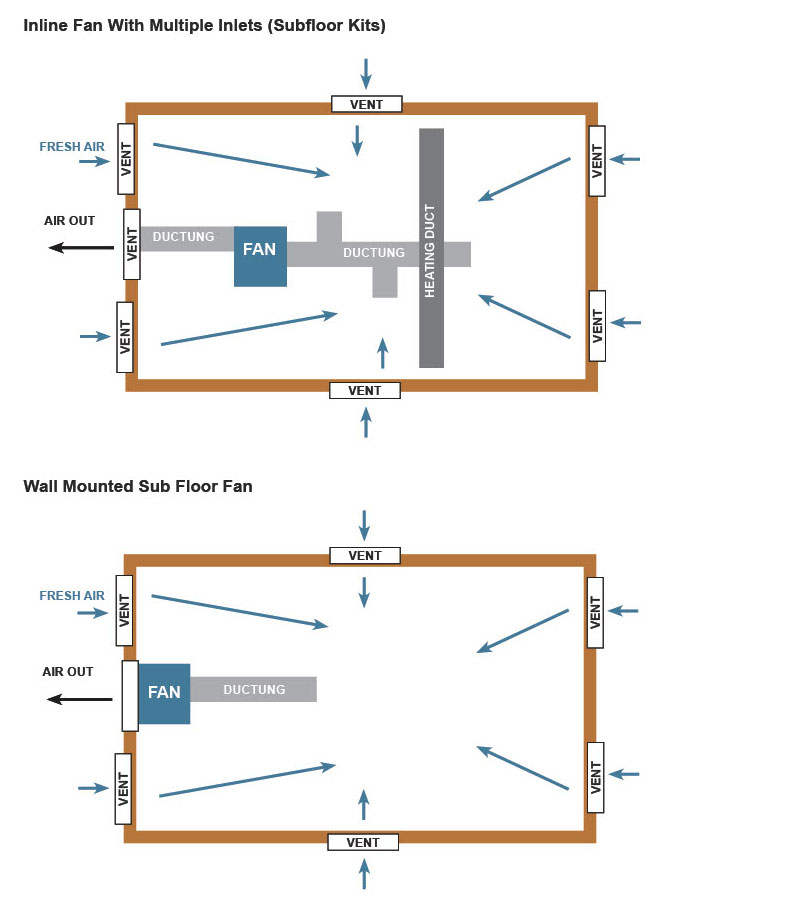 Inline Fan With Multiple Inlets (Subfloor Kits)

VENT

FRESH AIR

VENT

VENT

AIR OUT

VENT

DUCTUNG

FAN

DUCTUNG

HEATING DUCT

VENT

VENT

VENT

Wall Mounted Sub Floor Fan

VENT

FRESH AIR

VENT

VENT

AIR OUT

FAN

DUCTUNG

VENT

VENT

VENT