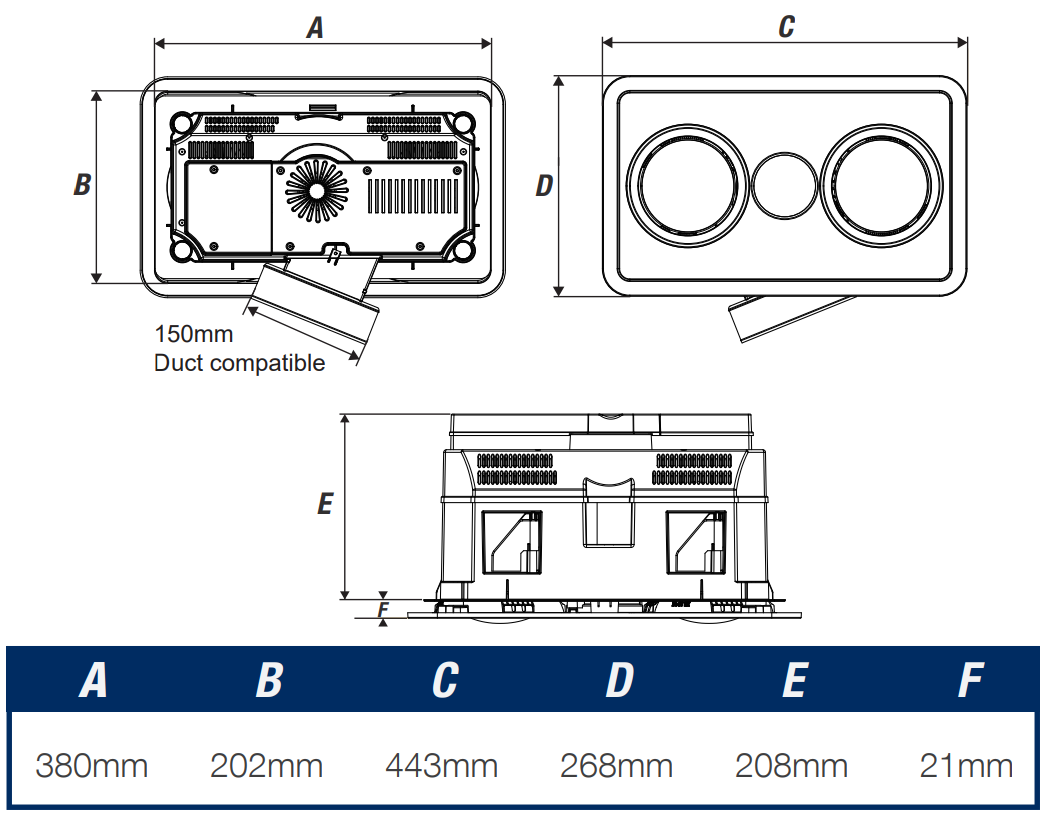 A

B

150mm
Duct compatible

C

D

E

F

| A | B | C | D | E | F |
|---|---|---|---|---|---|
| 380mm | 202mm | 443mm | 268mm | 208mm | 21mm |